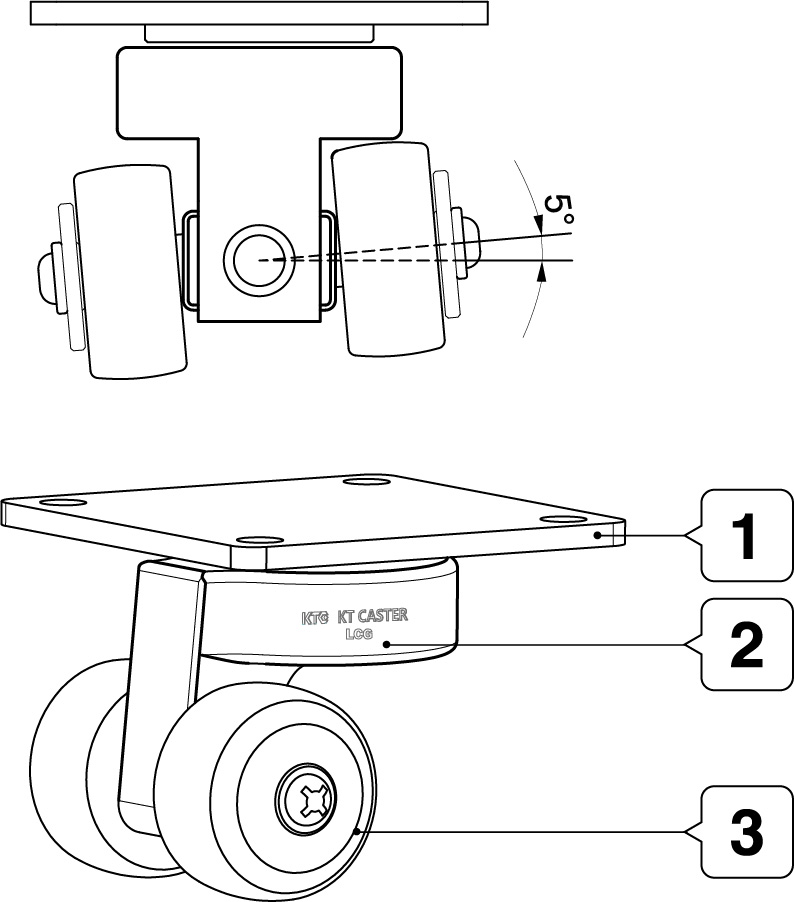 5°

KTC KT CASTER
LCG

1

2

3